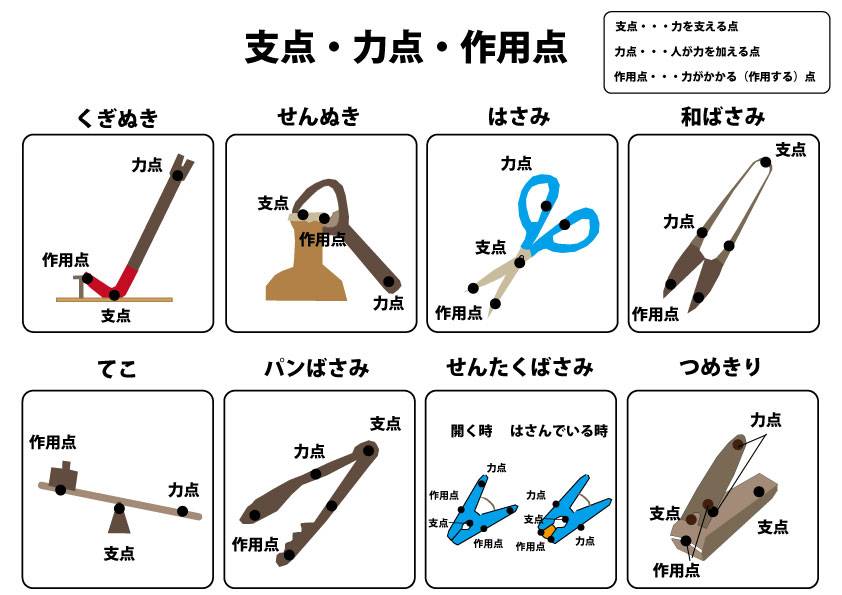 支点・力点・作用点

支点・・・力を支える点
力点・・・人が力を加える点
作用点・・・力がかかる（作用する）点

くぎぬき
力点
作用点
支点

せんぬき
支点
作用点
力点

はさみ
力点
支点
作用点

和ばさみ
支点
力点
作用点

てこ
作用点
力点
支点

パンばさみ
支点
力点
作用点

せんたくばさみ
開く時
はさんでいる時
力点
作用点
支点
作用点
力点
支点
作用点
力点

つめきり
力点
支点
支点
作用点