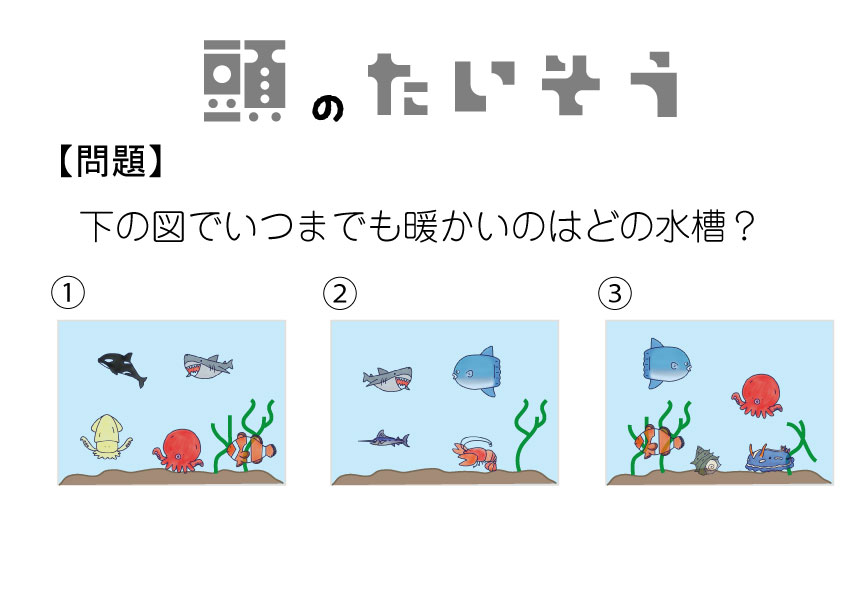 頭のたいそう

【問題】

下の図でいつまでも暖かいのはどの水槽？

①

②

③