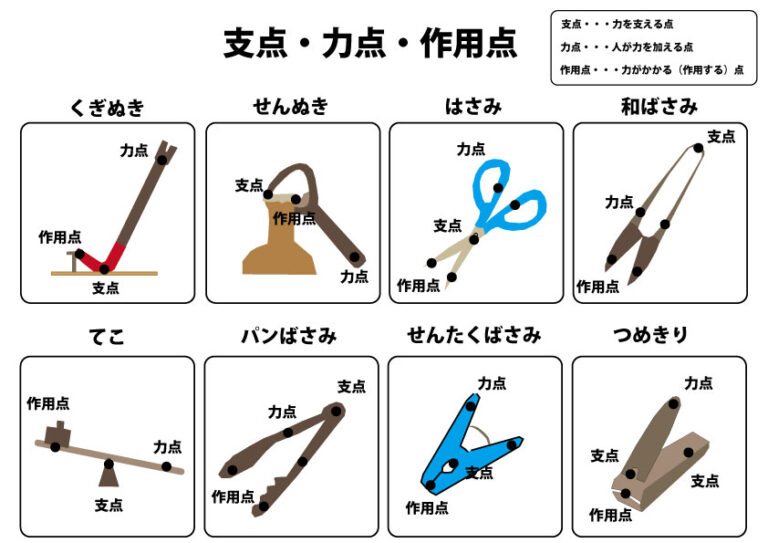 支点・力点・作用点

支点・・・力を支える点
力点・・・人が力を加える点
作用点・・・力がかかる（作用する）点

くぎぬき
力点
作用点
支点

せんぬき
支点
作用点
力点

はさみ
力点
支点
作用点

和ばさみ
支点
力点
作用点

てこ
作用点
力点
支点

パンばさみ
支点
力点
作用点

せんたくばさみ
力点
支点
作用点

つめきり
力点
支点
支点
作用点